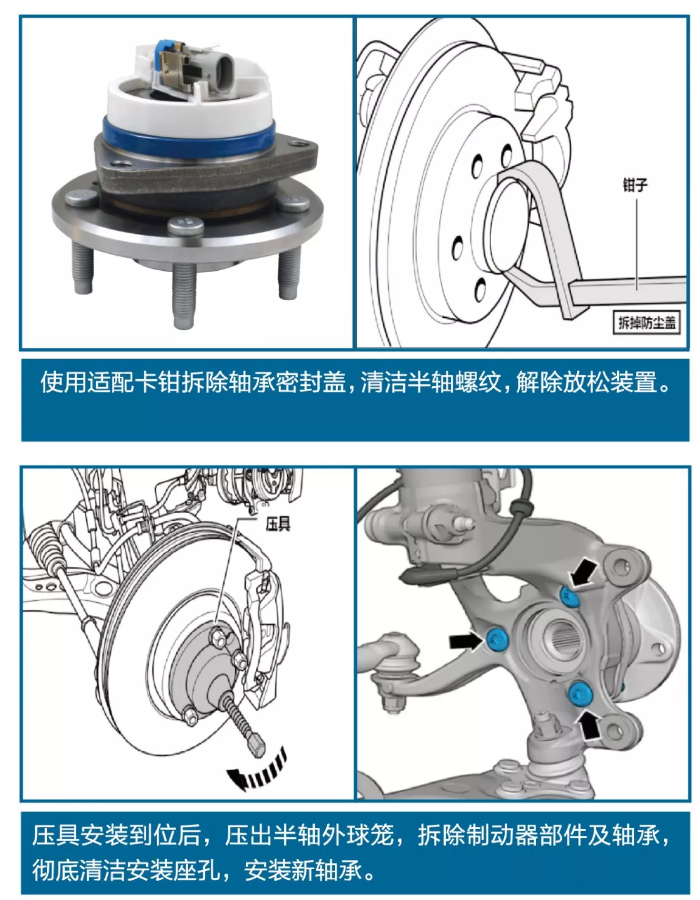 钳子

拆掉防尘盖

使用适配卡钳拆除轴承密封盖，清洁半轴螺纹，解除放松装置。

压具

压具安装到位后，压出半轴外球笼，拆除制动器部件及轴承，彻底清洁安装座孔，安装新轴承。