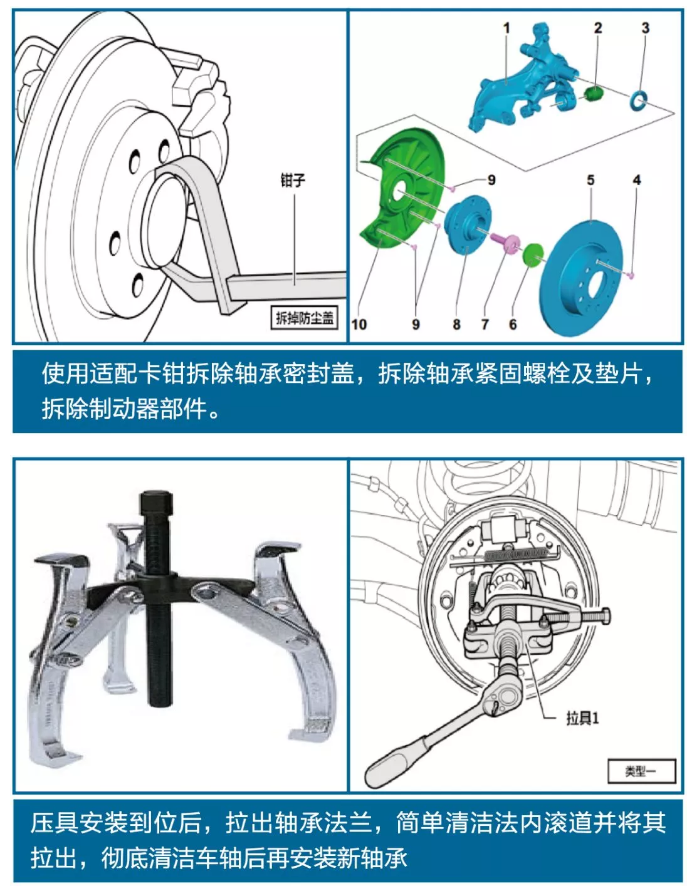 钳子

拆掉防尘盖

1 2 3

9

5 4

10 9 8 7 6

使用适配卡钳拆除轴承密封盖，拆除轴承紧固螺栓及垫片，拆除制动器部件。

拉具1

类型一

压具安装到位后，拉出轴承法兰，简单清洁法内滚道并将其拉出，彻底清洁车轴后再安装新轴承